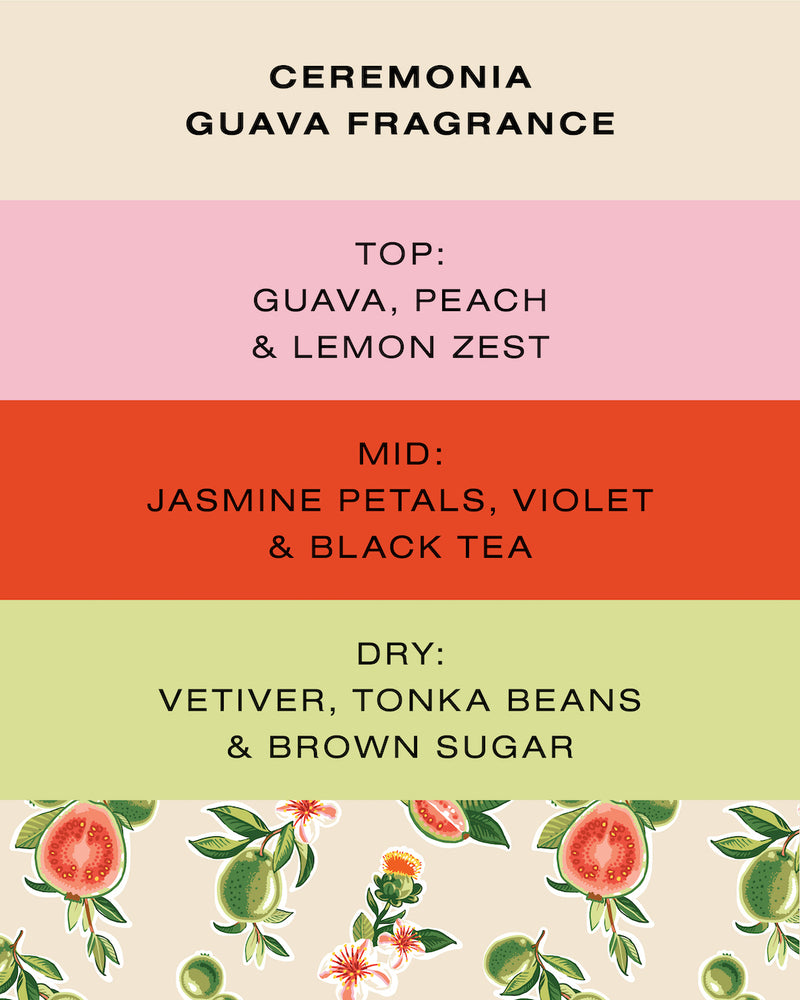 CEREMONIA
GUAVA FRAGRANCE

TOP:
GUAVA, PEACH
& LEMON ZEST

MID:
JASMINE PETALS, VIOLET
& BLACK TEA

DRY:
VETIVER, TONKA BEANS
& BROWN SUGAR