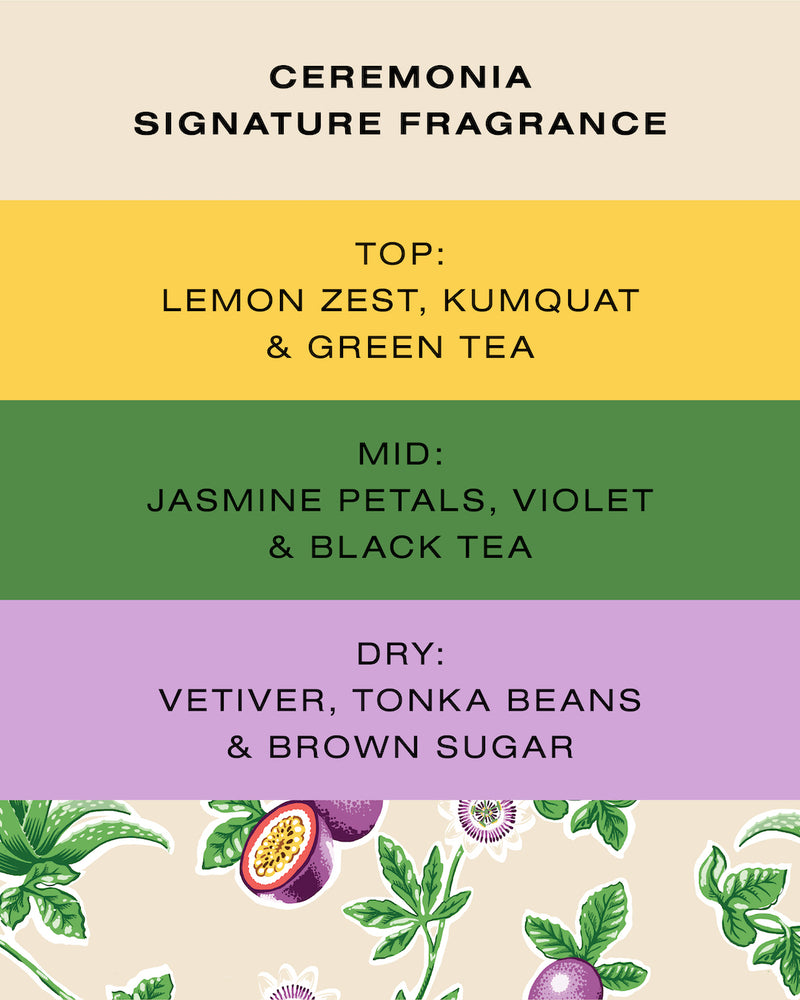 CEREMONIA
SIGNATURE FRAGRANCE

TOP:
LEMON ZEST, KUMQUAT
& GREEN TEA

MID:
JASMINE PETALS, VIOLET
& BLACK TEA

DRY:
VETIVER, TONKA BEANS
& BROWN SUGAR